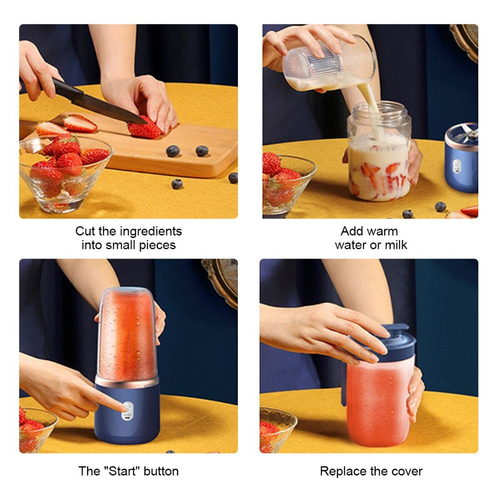 Cut the ingredients into small pieces

Add warm water or milk

The "Start" button

Replace the cover